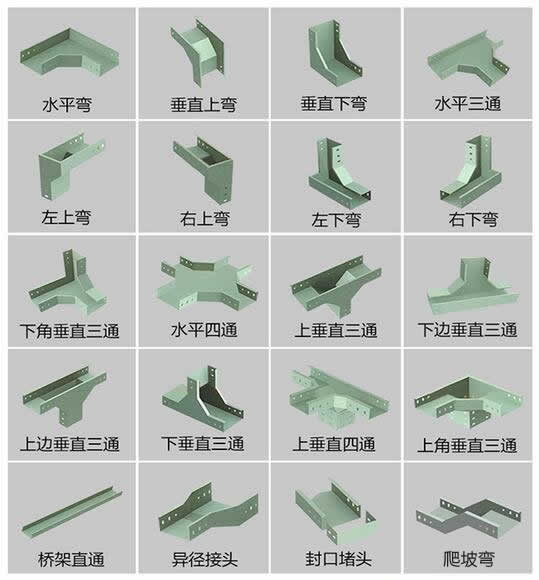 水平弯

垂直上弯

垂直下弯

水平三通

左上弯

右上弯

左下弯

右下弯

下角垂直三通

水平四通

上垂直三通

下边垂直三通

上边垂直三通

下垂直三通

上垂直四通

上角垂直三通

桥架直通

异径接头

封口堵头

爬坡弯